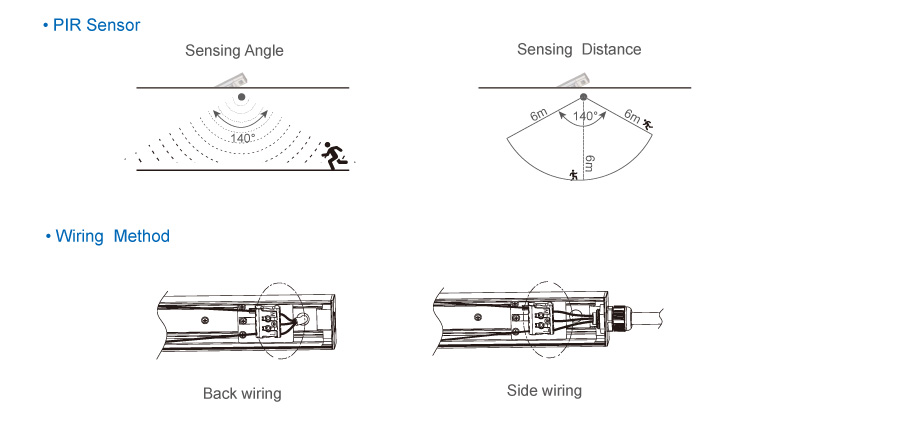 • PIR Sensor

Sensing Angle

140°

Sensing Distance

6m

140°

6m

6m

• Wiring Method

Back wiring

Side wiring